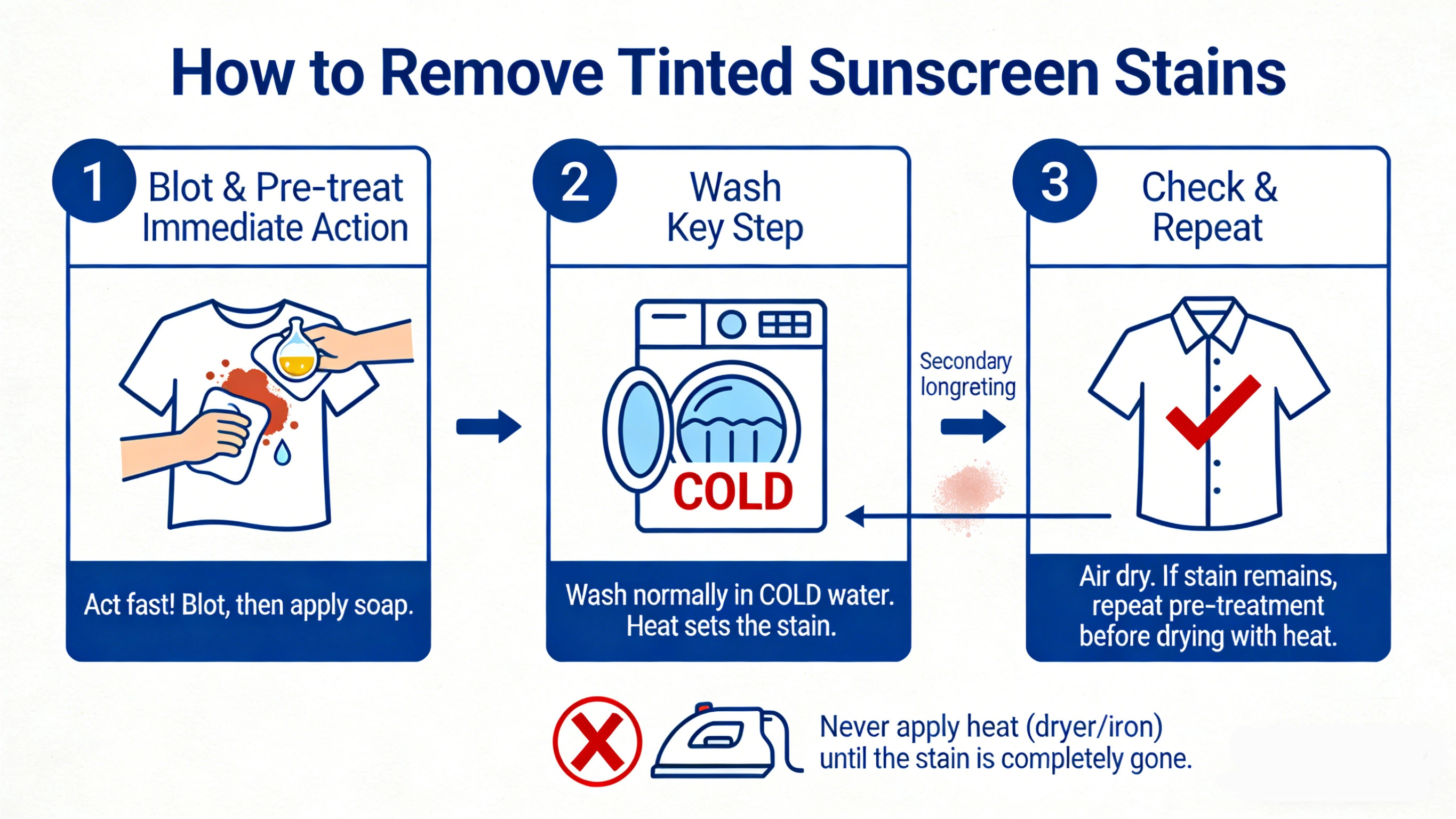 How to Remove Tinted Sunscreen Stains

1
Blot & Pre-treat
Immediate Action

Act fast! Blot, then apply soap.

2
Wash
Key Step

COLD

Wash normally in COLD water. Heat sets the stain.

Secondary
longreting

3
Check &
Repeat

Air dry. If stain remains, repeat pre-treatment before drying with heat.

Never apply heat (dryer/iron) until the stain is completely gone.